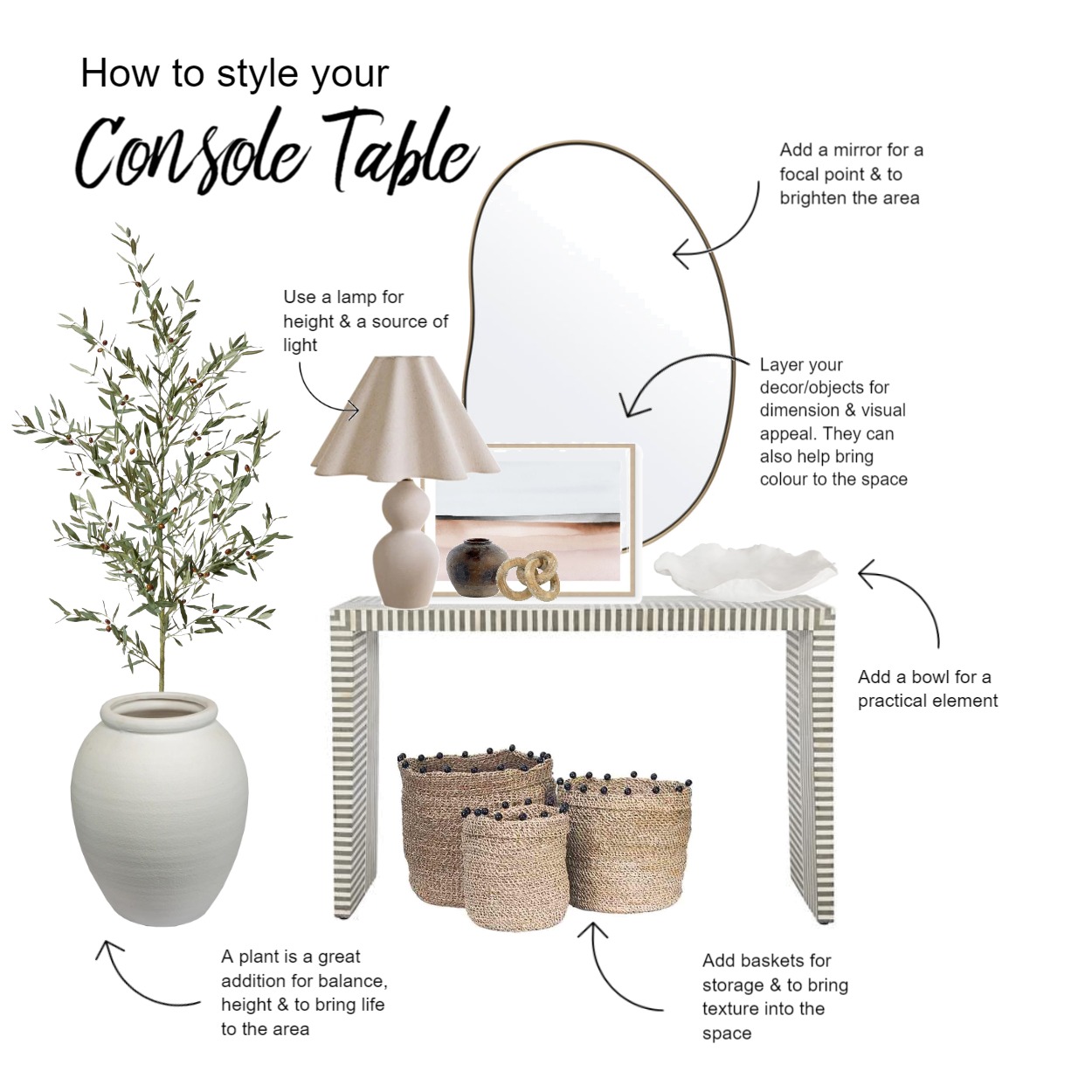 How to style your
Console Table

Add a mirror for a focal point & to brighten the area

Use a lamp for height & a source of light

Layer your decor/objects for dimension & visual appeal. They can also help bring colour to the space

Add a bowl for a practical element

A plant is a great addition for balance, height & to bring life to the area

Add baskets for storage & to bring texture into the space